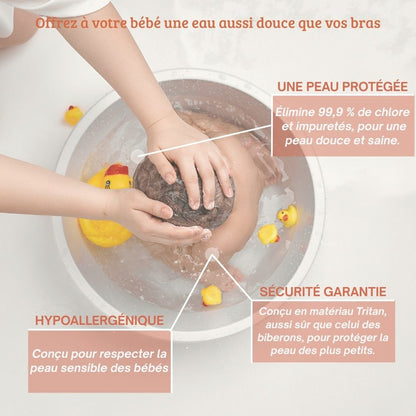 Offrez à votre bébé une eau aussi douce que vos bras

UNE PEAU PROTÉGÉE

Élimine 99,9 % de chlore et impuretés, pour une peau douce et saine.

SÉCURITÉ GARANTIE

Conçu en matériau Tritan, aussi sûr que celui des biberons, pour protéger la peau des plus petits.

HYPOALLERGÉNIQUE

Conçu pour respecter la peau sensible des bébés